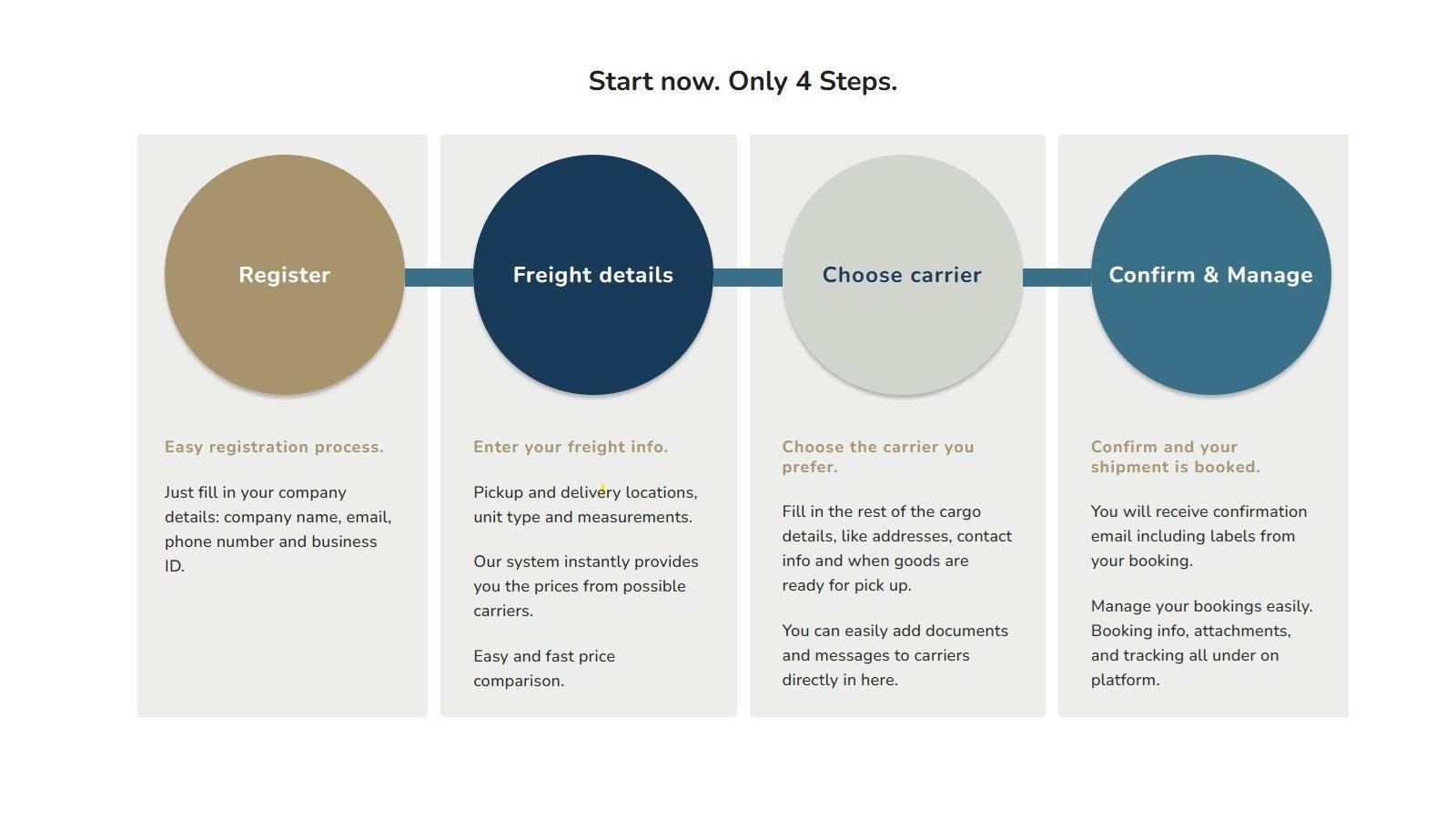 Start now. Only 4 Steps.

Register

Easy registration process.

Just fill in your company details: company name, email, phone number and business ID.

Freight details

Enter your freight info.

Pickup and delivery locations, unit type and measurements.

Our system instantly provides you the prices from possible carriers.

Easy and fast price comparison.

Choose carrier

Choose the carrier you prefer.

Fill in the rest of the cargo details, like addresses, contact info and when goods are ready for pick up.

You can easily add documents and messages to carriers directly in here.

Confirm & Manage

Confirm and your shipment is booked.

You will receive confirmation email including labels from your booking.

Manage your bookings easily. Booking info, attachments, and tracking all under on platform.