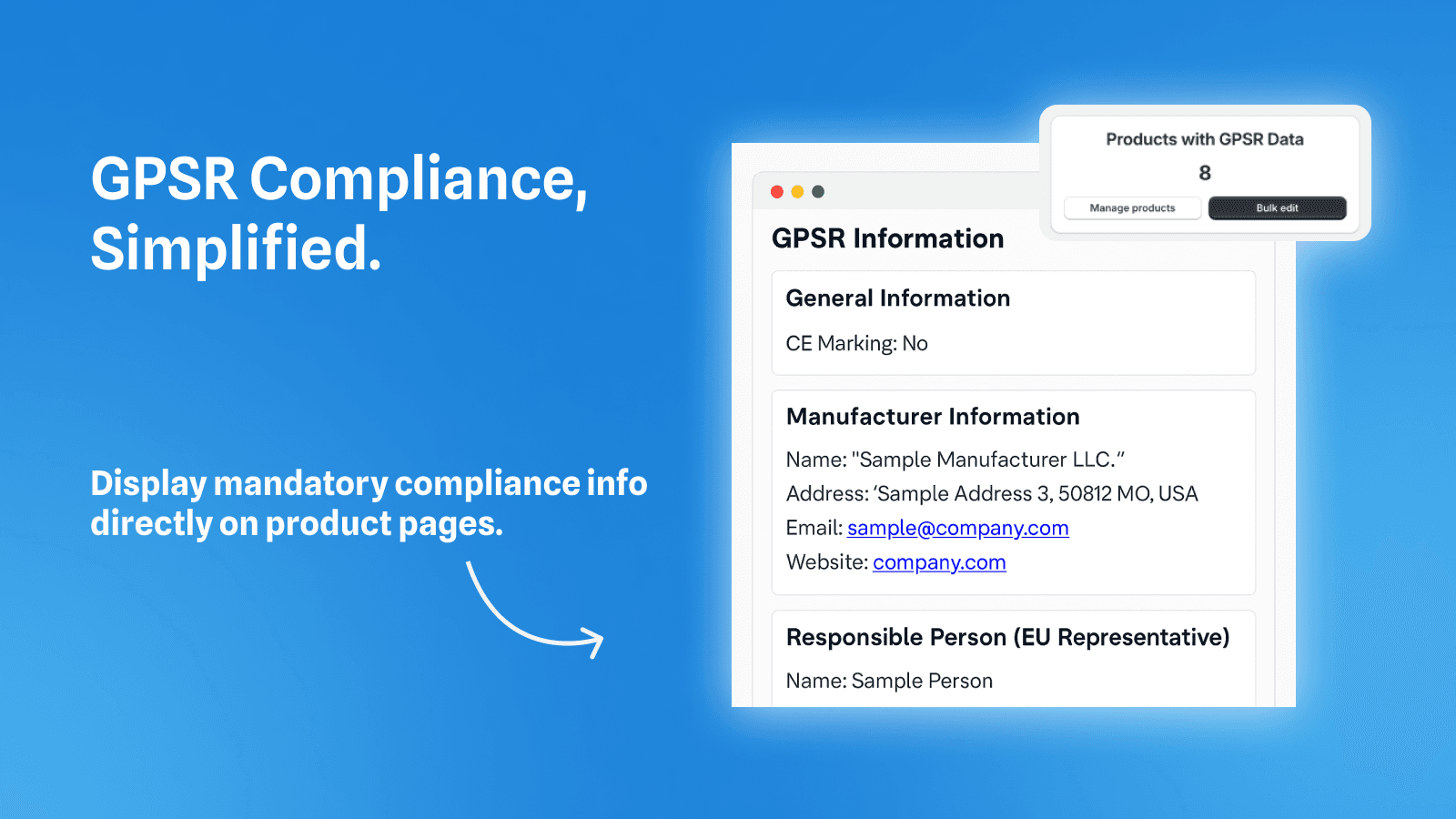 GPSR Compliance, Simplified.

Display mandatory compliance info directly on product pages.

Products with GPSR Data

8

Manage products

Bulk edit

GPSR Information

General Information

CE Marking: No

Manufacturer Information

Name: "Sample Manufacturer LLC."

Address: 'Sample Address 3, 50812 MO, USA

Email: sample@company.com

Website: company.com

Responsible Person (EU Representative)

Name: Sample Person